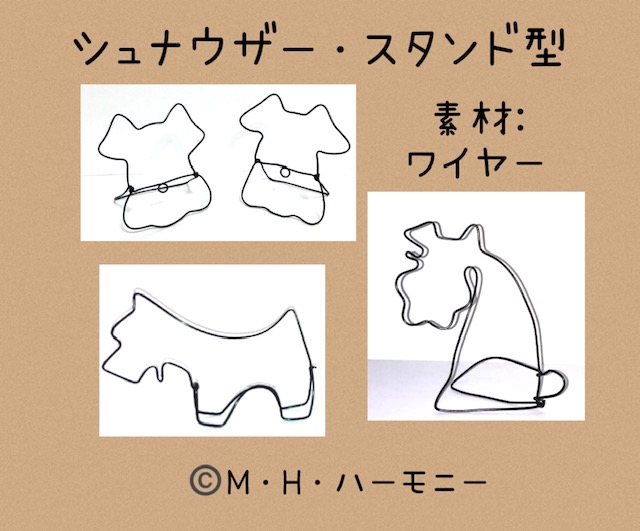 シュナウザー・スタンド型

素材:
ワイヤー

©M・H・ハーモニー